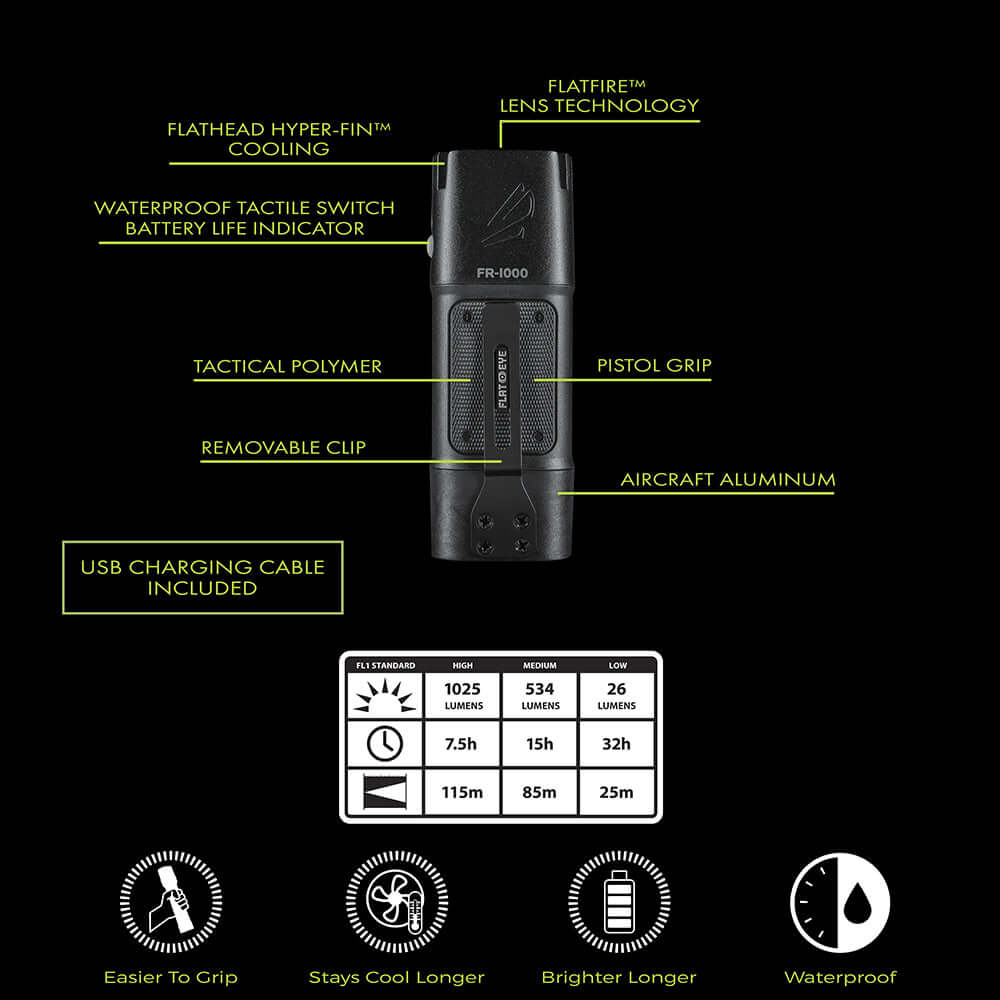 FLATFIRE™
LENS TECHNOLOGY

FLATHEAD HYPER-FIN™
COOLING

WATERPROOF TACTILE SWITCH
BATTERY LIFE INDICATOR

FR-1000

TACTICAL POLYMER

PISTOL GRIP

FLAT EYE

REMOVABLE CLIP

AIRCRAFT ALUMINUM

USB CHARGING CABLE
INCLUDED

| FL1 STANDARD | HIGH | MEDIUM | LOW |
|---|---|---|---|
| | 1025 LUMENS | 534 LUMENS | 26 LUMENS |
| | 7.5h | 15h | 32h |
| | 115m | 85m | 25m |

Easier To Grip

Stays Cool Longer

Brighter Longer

Waterproof